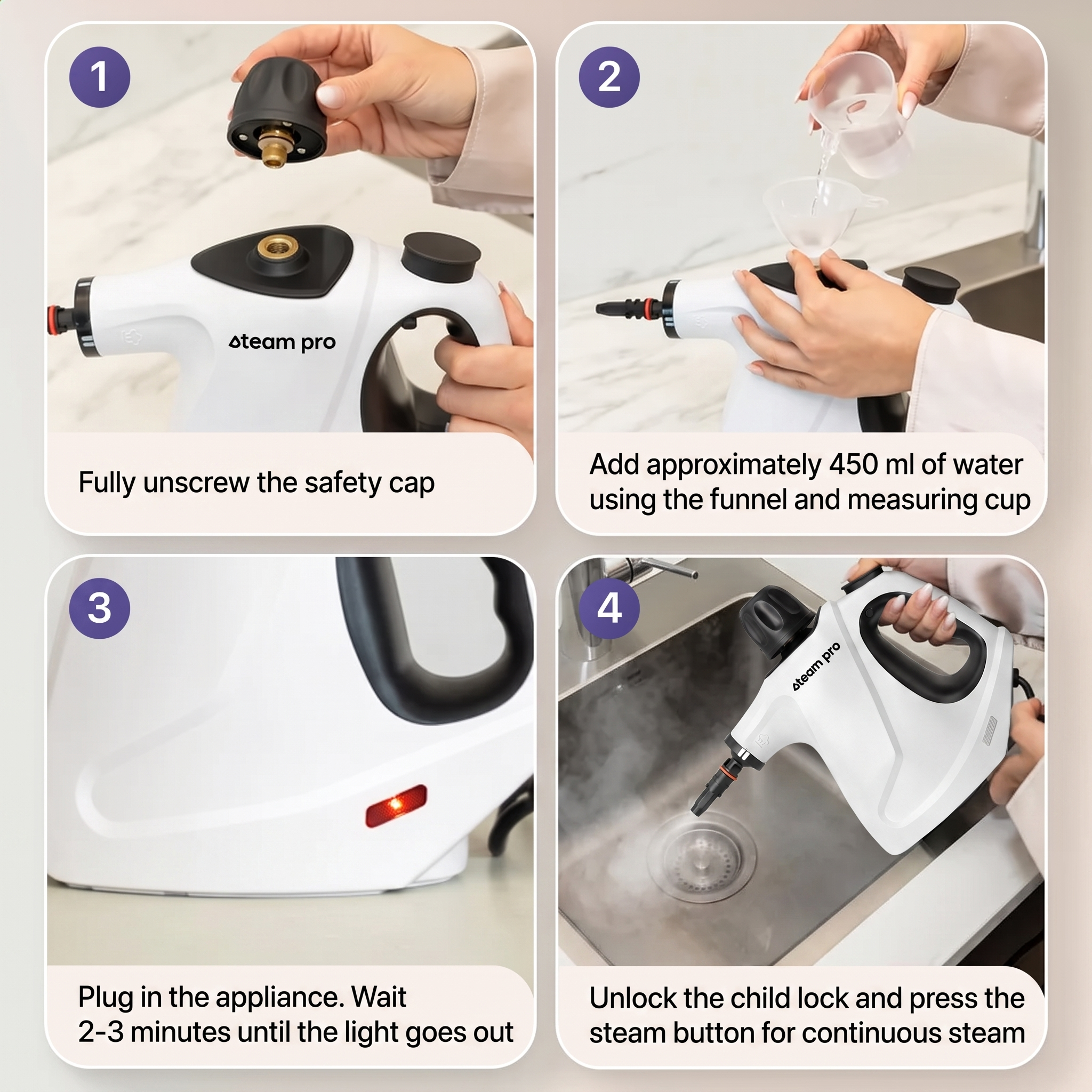 1

steam pro

Fully unscrew the safety cap

2

Add approximately 450 ml of water using the funnel and measuring cup

3

Plug in the appliance. Wait 2-3 minutes until the light goes out

4

steam pro

Unlock the child lock and press the steam button for continuous steam